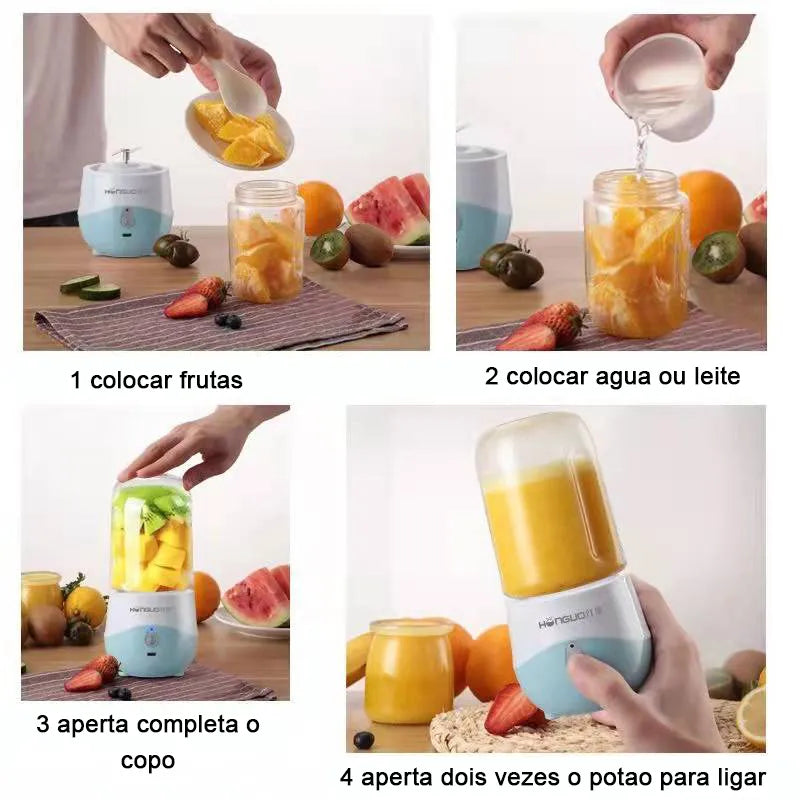 HONGUO

1 colocar frutas

2 colocar agua ou leite

HONGUO

3 aperta completa o copo

HONGUO

4 aperta dois vezes o potao para ligar